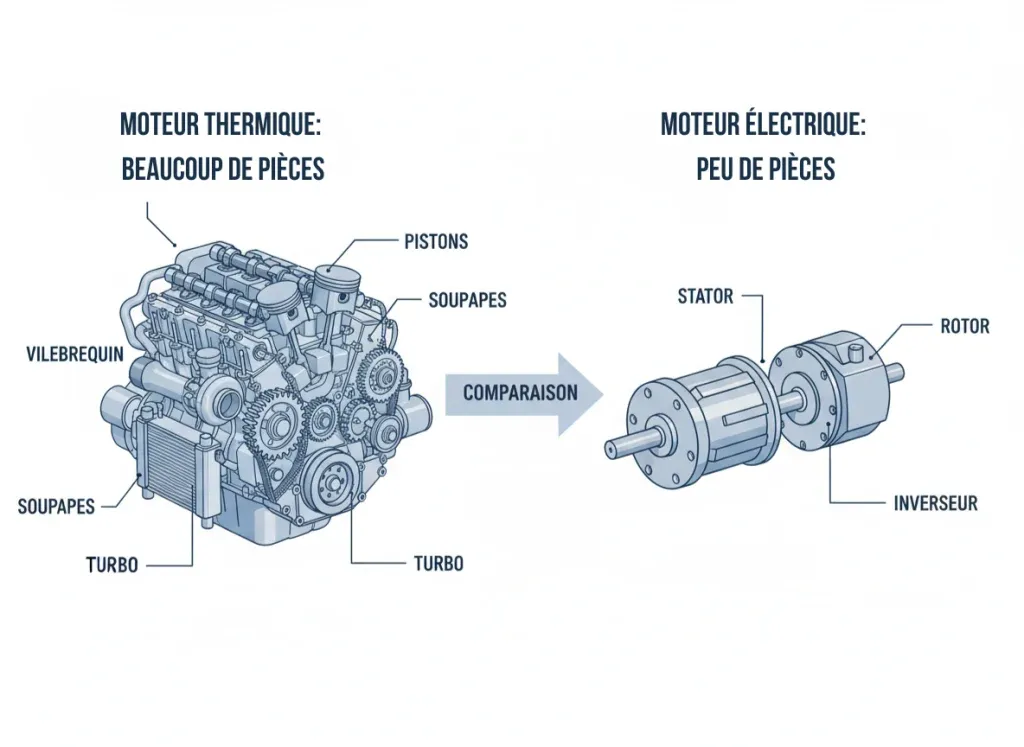 MOTEUR THERMIQUE:
BEAUCOUP DE PIÈCES

PISTONS

SOUPAPES

VILEBREQUIN

SOUPAPES

TURBO

TURBO

COMPARAISON

MOTEUR ÉLECTRIQUE:
PEU DE PIÈCES

STATOR

ROTOR

INVERSEUR