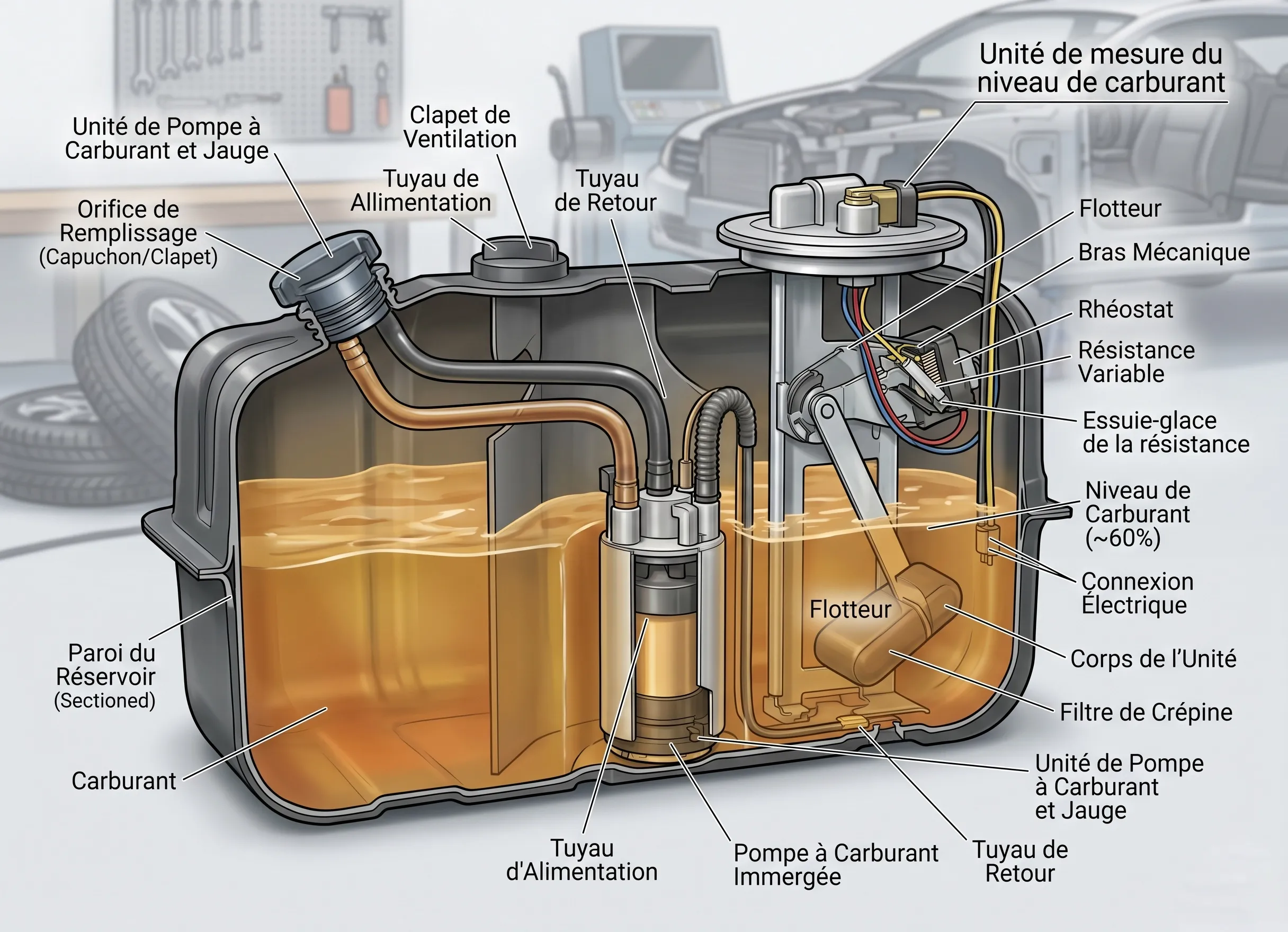 Unité de mesure du niveau de carburant

Unité de Pompe à Carburant et Jauge

Clapet de Ventilation

Tuyau de Allimentation

Tuyau de Retour

Orifice de Remplissage (Capuchon/Clapet)

Flotteur

Bras Mécanique

Rhéostat

Résistance Variable

Essuie-glace de la résistance

Niveau de Carburant (~60%)

Connexion Électrique

Flotteur

Corps de l'Unité

Filtre de Crépine

Paroi du Réservoir (Sectioned)

Carburant

Unité de Pompe à Carburant et Jauge

Tuyau d'Alimentation

Pompe à Carburant Immergée

Tuyau de Retour