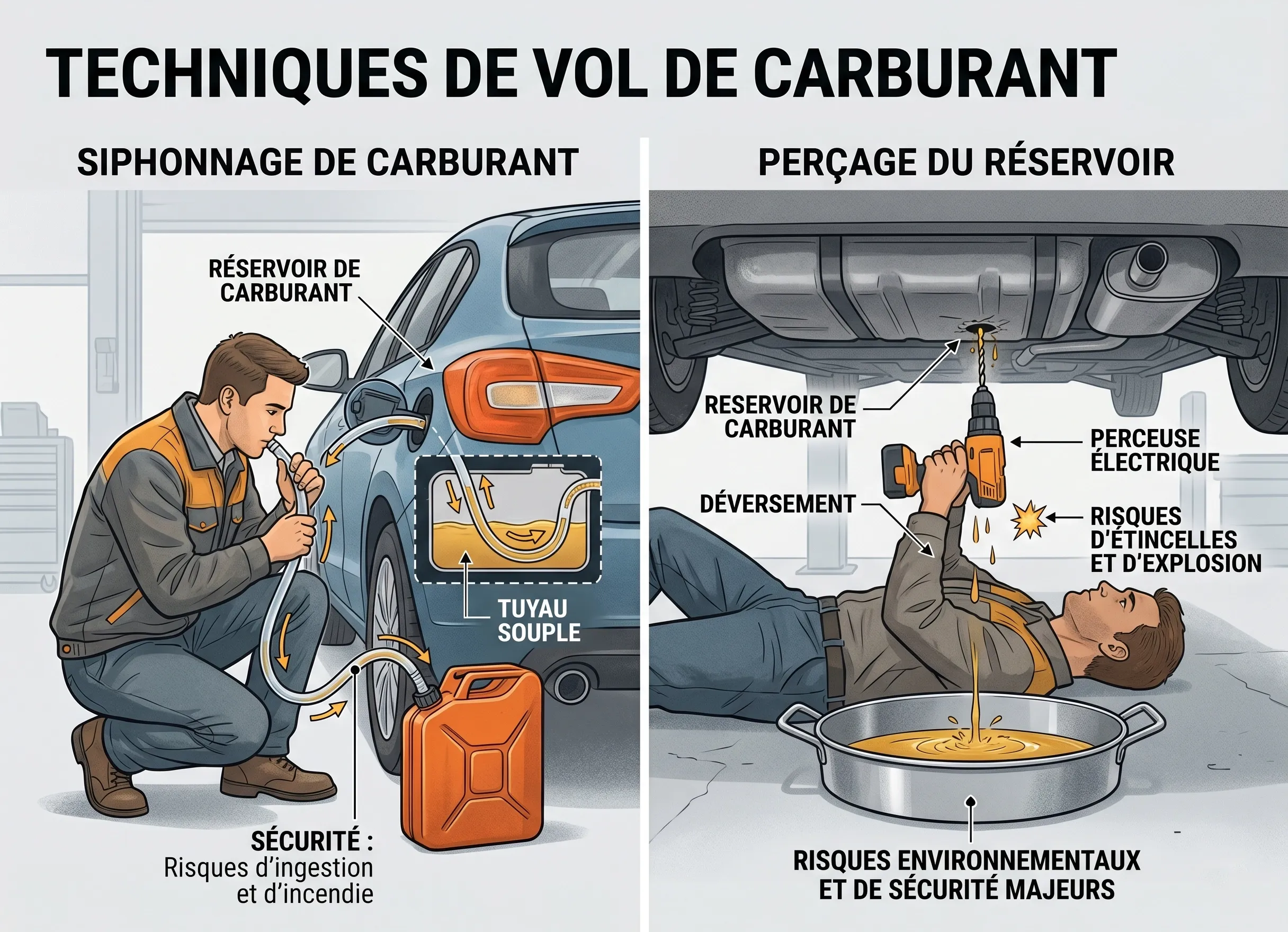 TECHNIQUES DE VOL DE CARBURANT

SIPHONNAGE DE CARBURANT

RÉSERVOIR DE CARBURANT

TUYAU SOUPLE

SÉCURITÉ : Risques d'ingestion et d'incendie

PERÇAGE DU RÉSERVOIR

RESERVOIR DE CARBURANT

PERCEUSE ÉLECTRIQUE

DÉVERSEMENT

RISQUES D'ÉTINCELLES ET D'EXPLOSION

RISQUES ENVIRONNEMENTAUX ET DE SÉCURITÉ MAJEURS